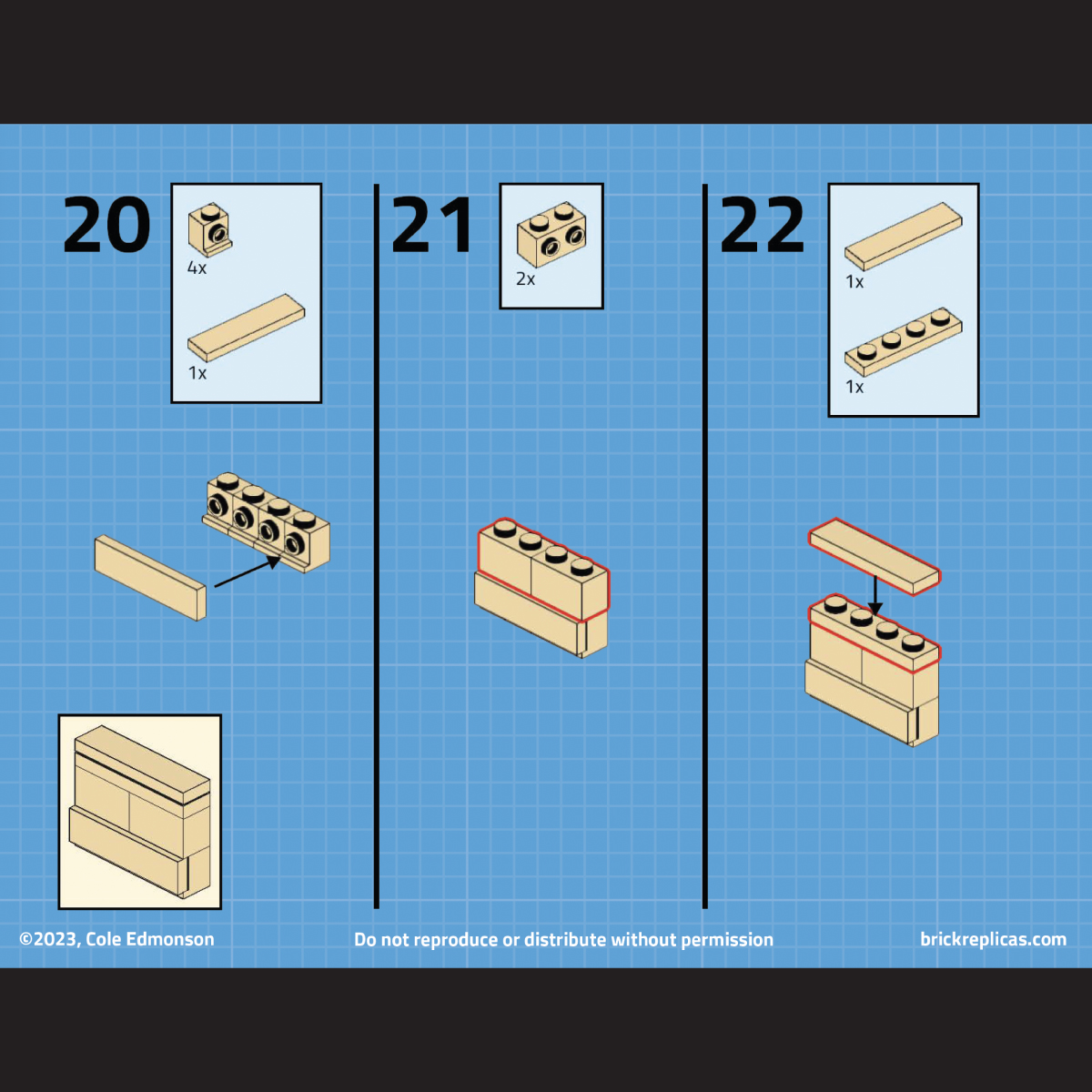 20

4x

1x

21

2x

22

1x

1x

©2023, Cole Edmonson

Do not reproduce or distribute without permission

brickreplicas.com