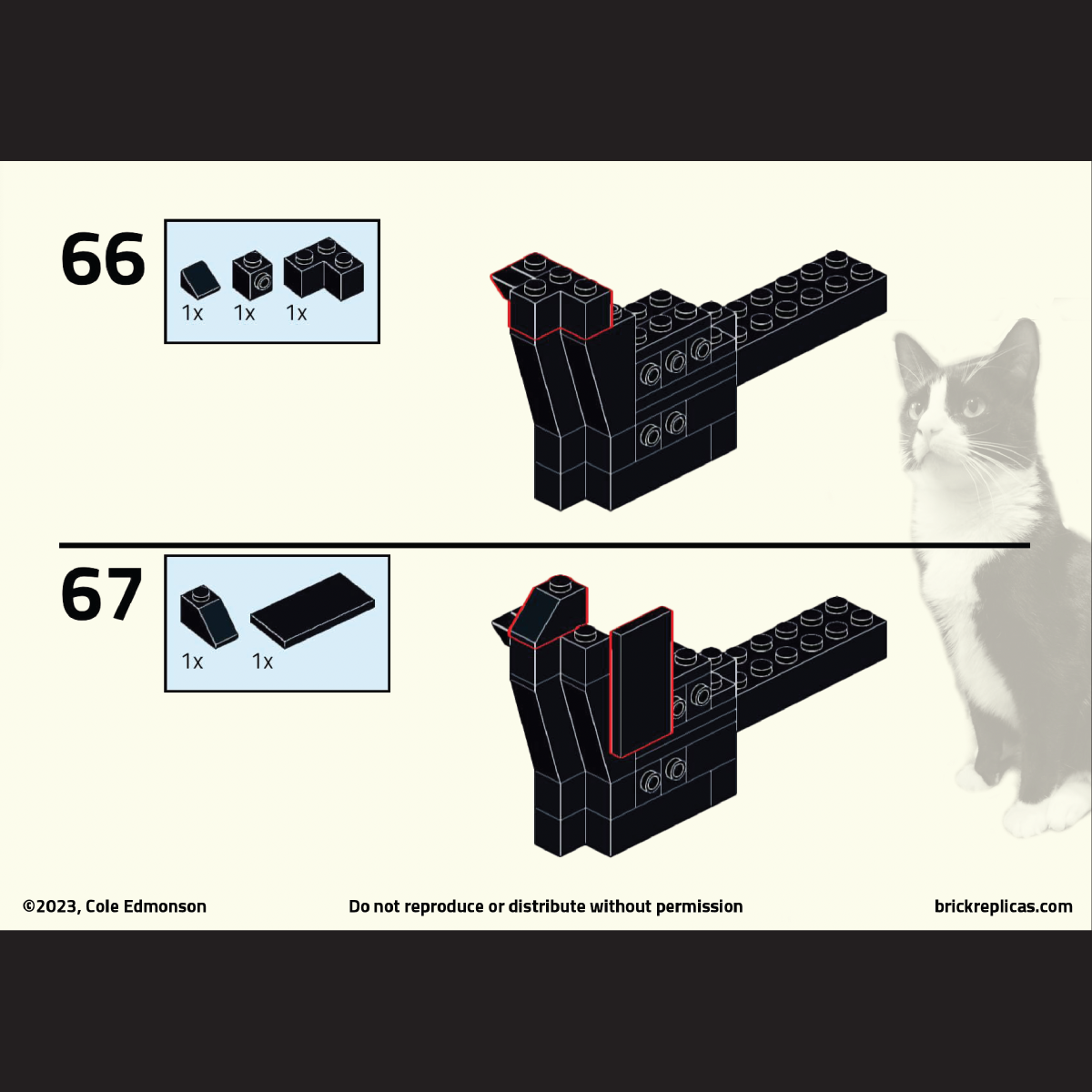 66

1x 1x 1x

67

1x 1x

©2023, Cole Edmonson

Do not reproduce or distribute without permission

brickreplicas.com