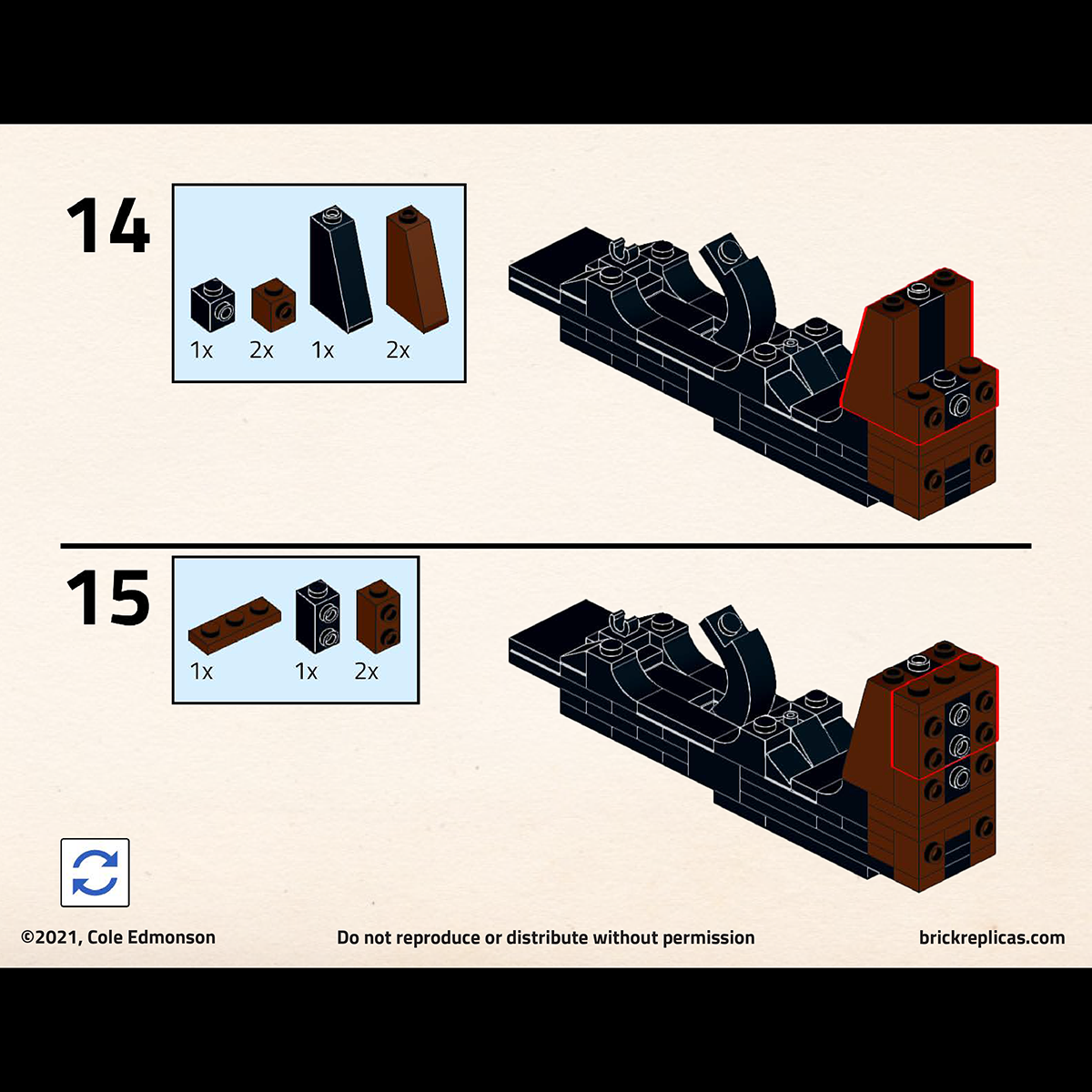 14

1x 2x 1x 2x

15

1x 1x 2x

©2021, Cole Edmonson

Do not reproduce or distribute without permission

brickreplicas.com