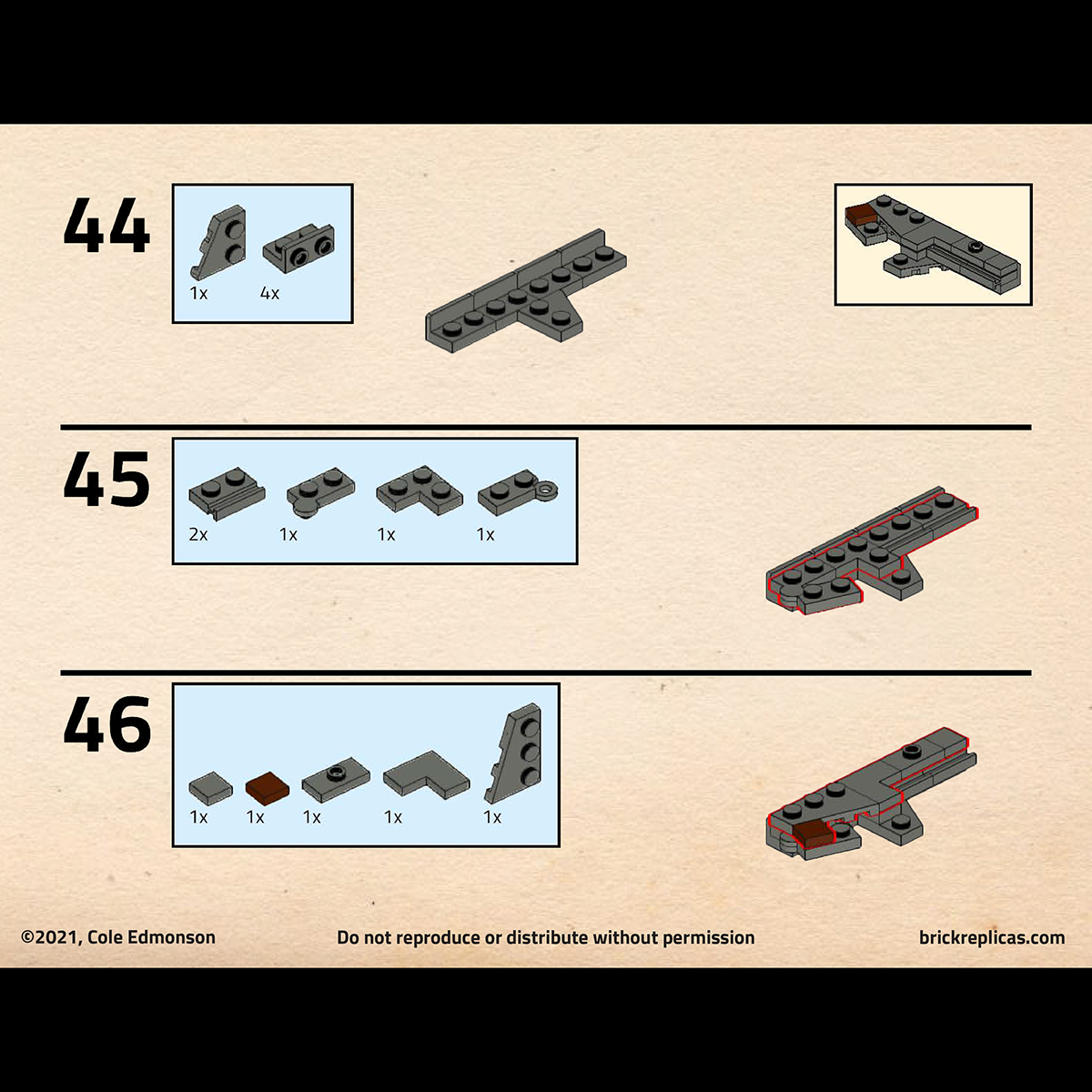 44

1x 4x

45

2x 1x 1x 1x

46

1x 1x 1x 1x 1x

©2021, Cole Edmonson Do not reproduce or distribute without permission brickreplicas.com