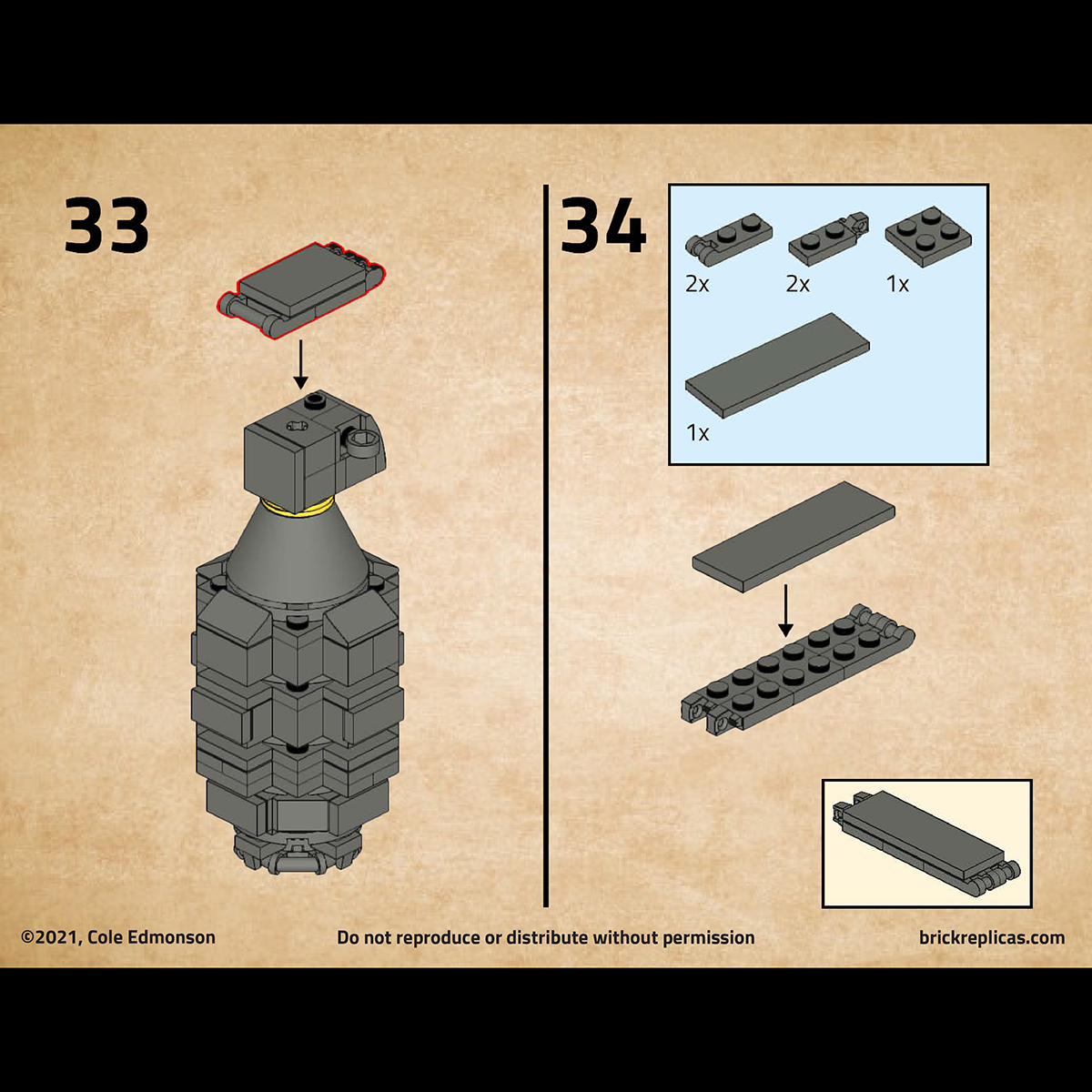 33

34

2x

2x

1x

1x

©2021, Cole Edmonson

Do not reproduce or distribute without permission

brickreplicas.com